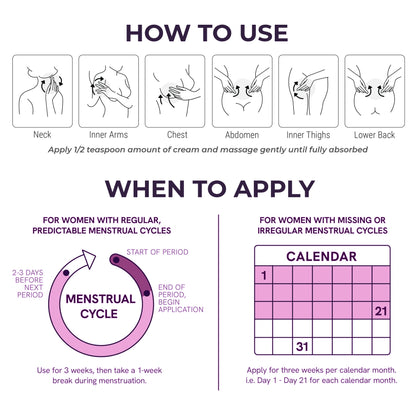 HOW TO USE

Neck
Inner Arms
Chest
Abdomen
Inner Thighs
Lower Back

Apply 1/2 teaspoon amount of cream and massage gently until fully absorbed

WHEN TO APPLY

FOR WOMEN WITH REGULAR, PREDICTABLE MENSTRUAL CYCLES

START OF PERIOD

2-3 DAYS BEFORE NEXT PERIOD

MENSTRUAL CYCLE

END OF PERIOD, BEGIN APPLICATION

Use for 3 weeks, then take a 1-week break during menstruation.

FOR WOMEN WITH MISSING OR IRREGULAR MENSTRUAL CYCLES

CALENDAR

1

21

31

Apply for three weeks per calendar month. i.e. Day 1 - Day 21 for each calendar month.